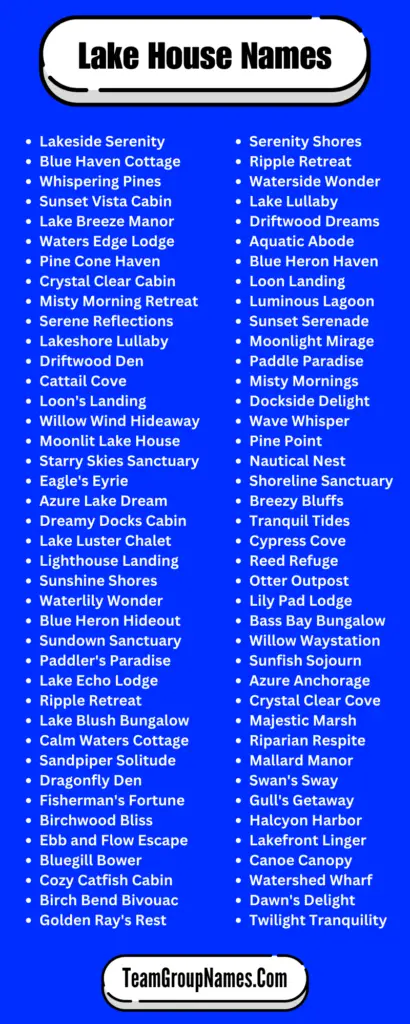 Lake House Names

- Lakeside Serenity
- Blue Haven Cottage
- Whispering Pines
- Sunset Vista Cabin
- Lake Breeze Manor
- Waters Edge Lodge
- Pine Cone Haven
- Crystal Clear Cabin
- Misty Morning Retreat
- Serene Reflections
- Lakeshore Lullaby
- Driftwood Den
- Cattail Cove
- Loon's Landing
- Willow Wind Hideaway
- Moonlit Lake House
- Starry Skies Sanctuary
- Eagle's Eyrie
- Azure Lake Dream
- Dreamy Docks Cabin
- Lake Luster Chalet
- Lighthouse Landing
- Sunshine Shores
- Waterlily Wonder
- Blue Heron Hideout
- Sundown Sanctuary
- Paddler's Paradise
- Lake Echo Lodge
- Ripple Retreat
- Lake Blush Bungalow
- Calm Waters Cottage
- Sandpiper Solitude
- Dragonfly Den
- Fisherman's Fortune
- Birchwood Bliss
- Ebb and Flow Escape
- Bluegill Bower
- Cozy Catfish Cabin
- Birch Bend Bivouac
- Golden Ray's Rest

- Serenity Shores
- Ripple Retreat
- Waterside Wonder
- Lake Lullaby
- Driftwood Dreams
- Aquatic Abode
- Blue Heron Haven
- Loon Landing
- Luminous Lagoon
- Sunset Serenade
- Moonlight Mirage
- Paddle Paradise
- Misty Mornings
- Dockside Delight
- Wave Whisper
- Pine Point
- Nautical Nest
- Shoreline Sanctuary
- Breezy Bluffs
- Tranquil Tides
- Cypress Cove
- Reed Refuge
- Otter Outpost
- Lily Pad Lodge
- Bass Bay Bungalow
- Willow Waystation
- Sunfish Sojourn
- Azure Anchorage
- Crystal Clear Cove
- Majestic Marsh
- Riparian Respite
- Mallard Manor
- Swan's Sway
- Gull's Getaway
- Halcyon Harbor
- Lakefront Linger
- Canoe Canopy
- Watershed Wharf
- Dawn's Delight
- Twilight Tranquility

TeamGroupNames.Com