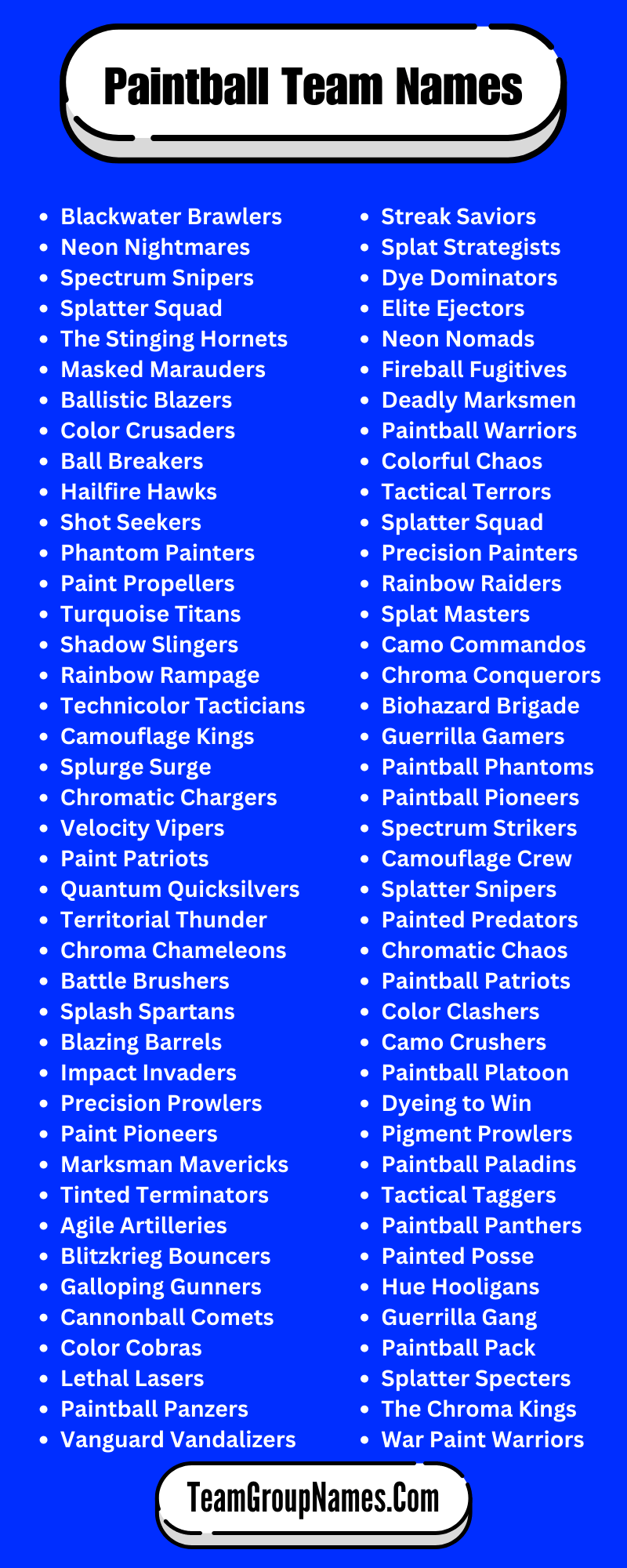 Paintball Team Names

- Blackwater Brawlers
- Neon Nightmares
- Spectrum Snipers
- Splatter Squad
- The Stinging Hornets
- Masked Marauders
- Ballistic Blazers
- Color Crusaders
- Ball Breakers
- Hailfire Hawks
- Shot Seekers
- Phantom Painters
- Paint Propellers
- Turquoise Titans
- Shadow Slingers
- Rainbow Rampage
- Technicolor Tacticians
- Camouflage Kings
- Splurge Surge
- Chromatic Chargers
- Velocity Vipers
- Paint Patriots
- Quantum Quicksilvers
- Territorial Thunder
- Chroma Chameleons
- Battle Brushers
- Splash Spartans
- Blazing Barrels
- Impact Invaders
- Precision Prowlers
- Paint Pioneers
- Marksman Mavericks
- Tinted Terminators
- Agile Artilleries
- Blitzkrieg Bouncers
- Galloping Gunners
- Cannonball Comets
- Color Cobras
- Lethal Lasers
- Paintball Panzers
- Vanguard Vandalizers

- Streak Saviors
- Splat Strategists
- Dye Dominators
- Elite Ejectors
- Neon Nomads
- Fireball Fugitives
- Deadly Marksmen
- Paintball Warriors
- Colorful Chaos
- Tactical Terrors
- Splatter Squad
- Precision Painters
- Rainbow Raiders
- Splat Masters
- Camo Commandos
- Chroma Conquerors
- Biohazard Brigade
- Guerrilla Gamers
- Paintball Phantoms
- Paintball Pioneers
- Spectrum Strikers
- Camouflage Crew
- Splatter Snipers
- Painted Predators
- Chromatic Chaos
- Paintball Patriots
- Color Clashers
- Camo Crushers
- Paintball Platoon
- Dyeing to Win
- Pigment Prowlers
- Paintball Paladins
- Tactical Taggers
- Paintball Panthers
- Painted Posse
- Hue Hooligans
- Guerrilla Gang
- Paintball Pack
- Splatter Specters
- The Chroma Kings
- War Paint Warriors

TeamGroupNames.Com